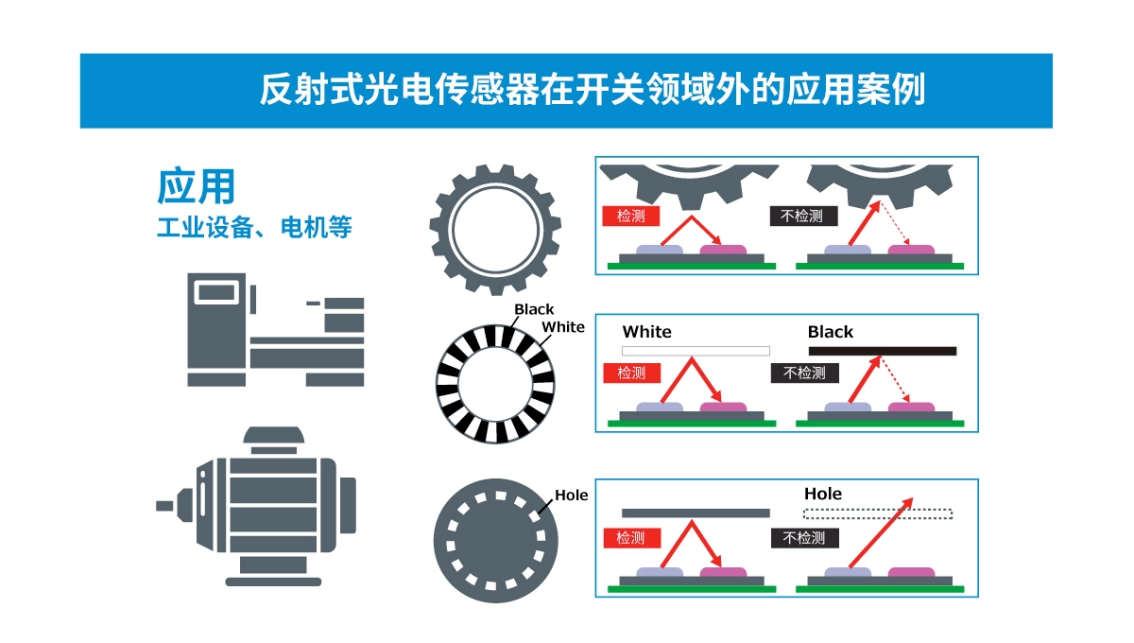 反射式光电传感器在开关领域外的应用案例

应用
工业设备、电机等

检测
不检测

Black
White

White
Black
检测
不检测

Hole

Hole
检测
不检测